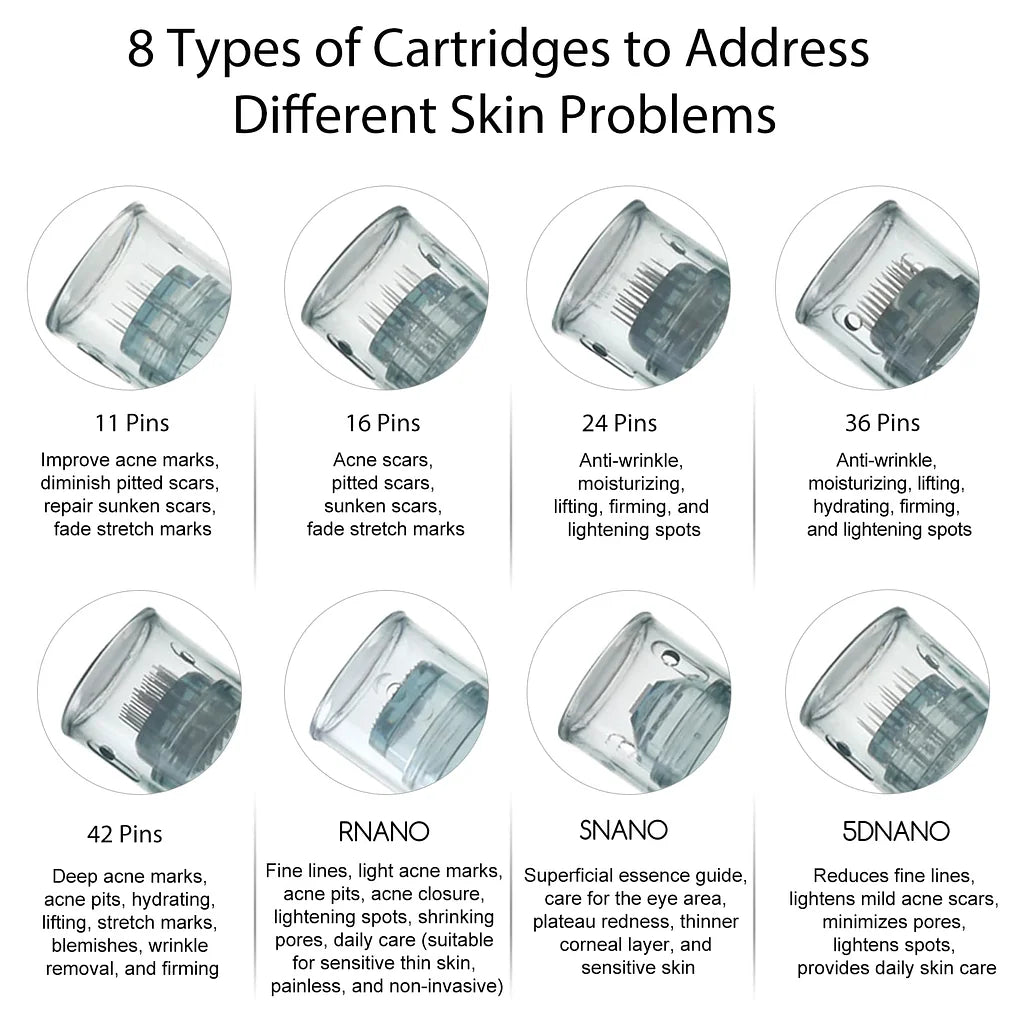 8 Types of Cartridges to Address Different Skin Problems

11 Pins
Improve acne marks, diminish pitted scars, repair sunken scars, fade stretch marks

16 Pins
Acne scars, pitted scars, sunken scars, fade stretch marks

24 Pins
Anti-wrinkle, moisturizing, lifting, firming, and lightening spots

36 Pins
Anti-wrinkle, moisturizing, lifting, hydrating, firming, and lightening spots

42 Pins
Deep acne marks, acne pits, hydrating, lifting, stretch marks, blemishes, wrinkle removal, and firming

RNANO
Fine lines, light acne marks, acne pits, acne closure, lightening spots, shrinking pores, daily care (suitable for sensitive thin skin, painless, and non-invasive)

SNANO
Superficial essence guide, care for the eye area, plateau redness, thinner corneal layer, and sensitive skin

5DNANO
Reduces fine lines, lightens mild acne scars, minimizes pores, lightens spots, provides daily skin care